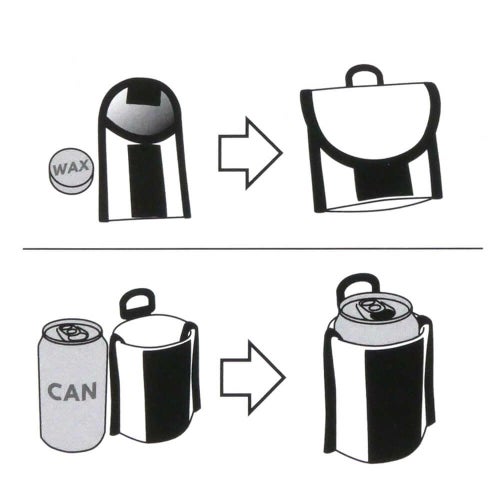 WAX

CAN