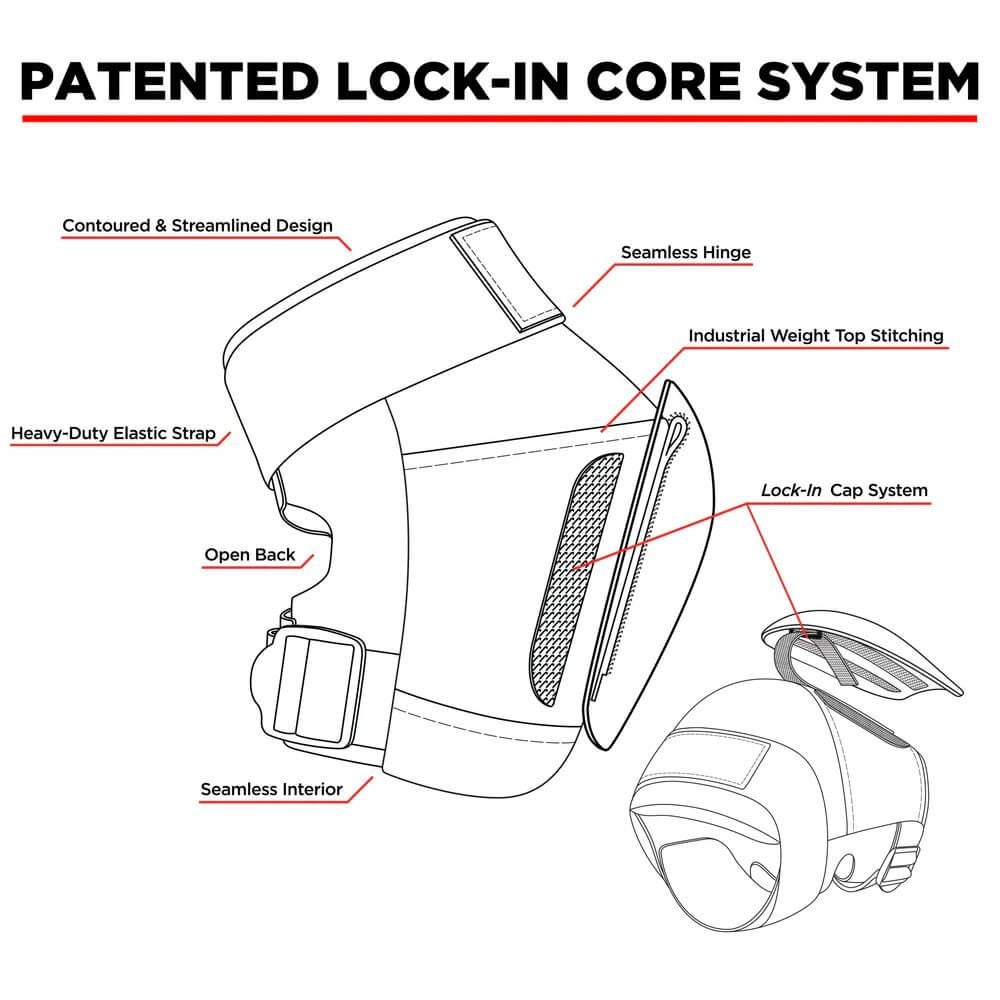 PATENTED LOCK-IN CORE SYSTEM

Contoured & Streamlined Design

Seamless Hinge

Industrial Weight Top Stitching

Heavy-Duty Elastic Strap

Lock-In Cap System

Open Back

Seamless Interior